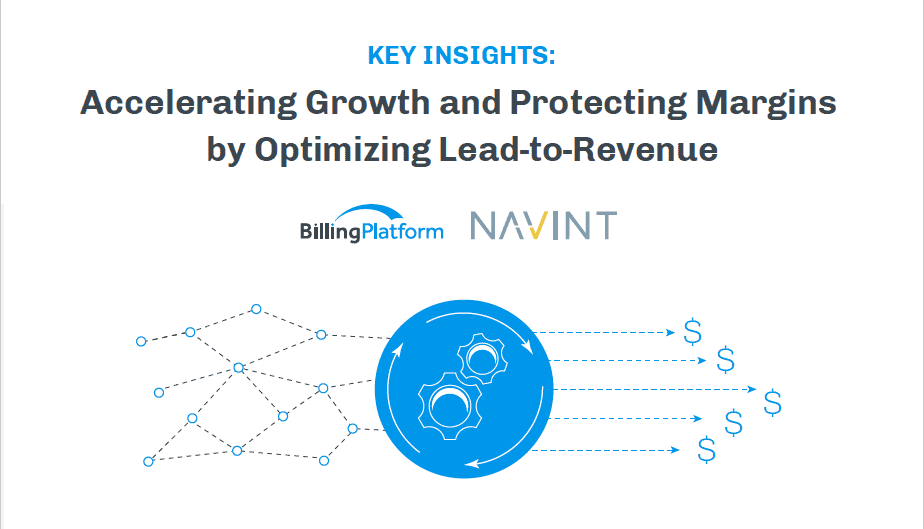 KEY INSIGHTS:

Accelerating Growth and Protecting Margins by Optimizing Lead-to-Revenue

BillingPlatform NAVINT

$ $ $ $ $